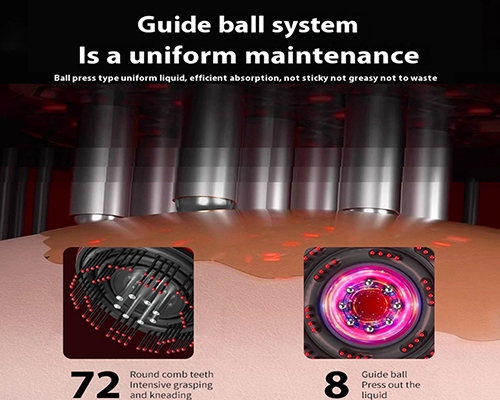 Guide ball system
Is a uniform maintenance

Ball press type uniform liquid, efficient absorption, not sticky not greasy not to waste

72 Round comb teeth
Intensive grasping
and kneading

8 Guide ball
Press out the
liquid