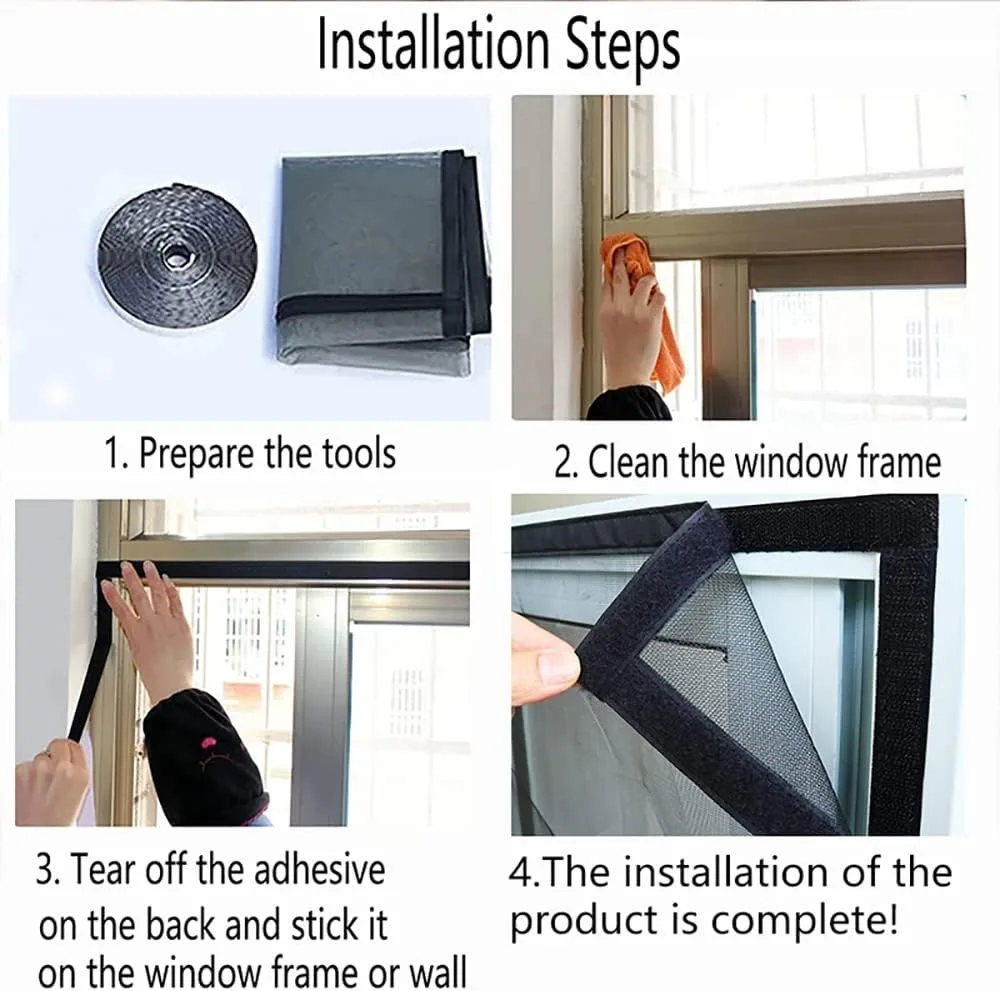 Installation Steps

1. Prepare the tools

2. Clean the window frame

3. Tear off the adhesive on the back and stick it on the window frame or wall

4.The installation of the product is complete!